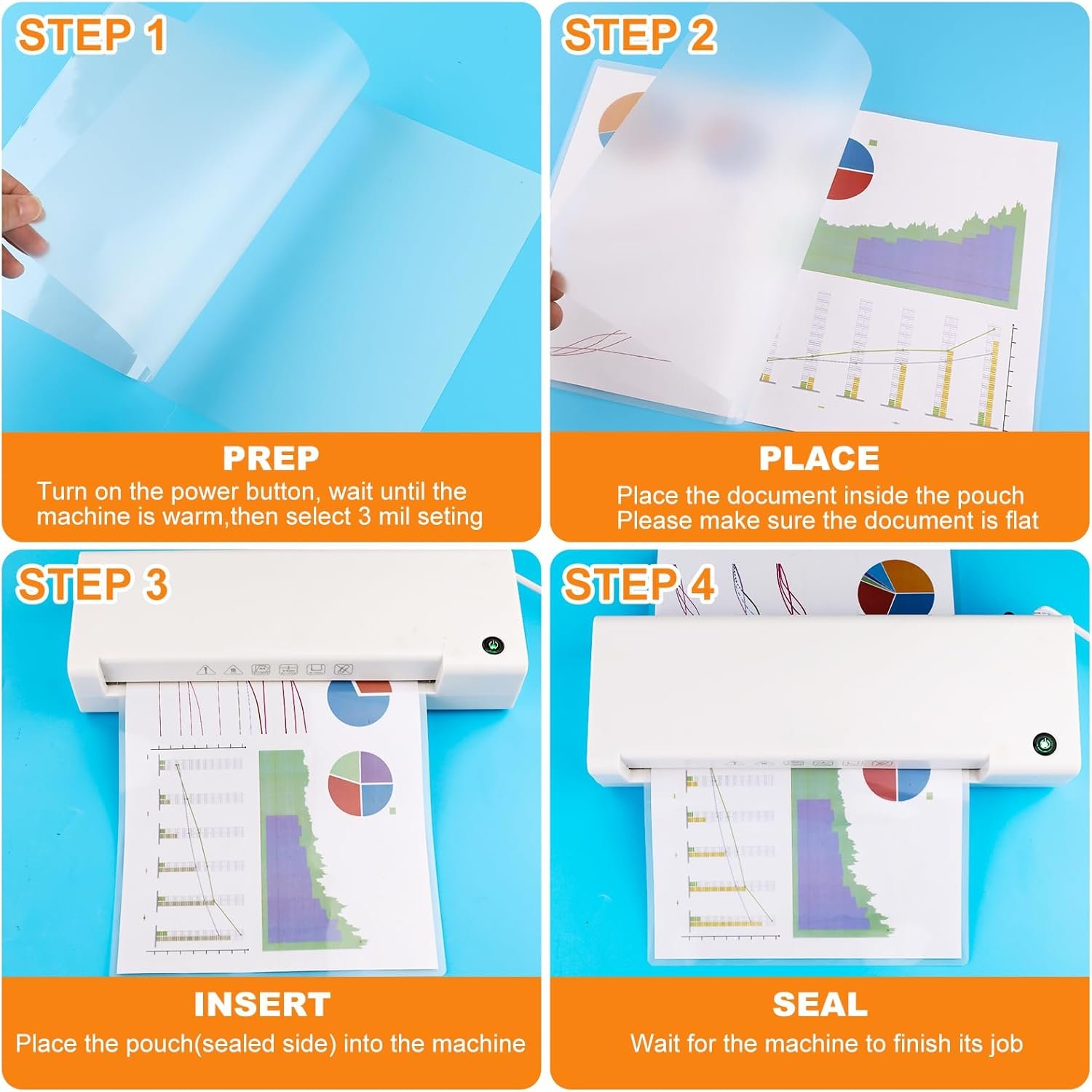 STEP 1

PREP
Turn on the power button, wait until the machine is warm,then select 3 mil seting

STEP 2

PLACE
Place the document inside the pouch
Please make sure the document is flat

STEP 3

INSERT
Place the pouch(sealed side) into the machine

STEP 4

SEAL
Wait for the machine to finish its job