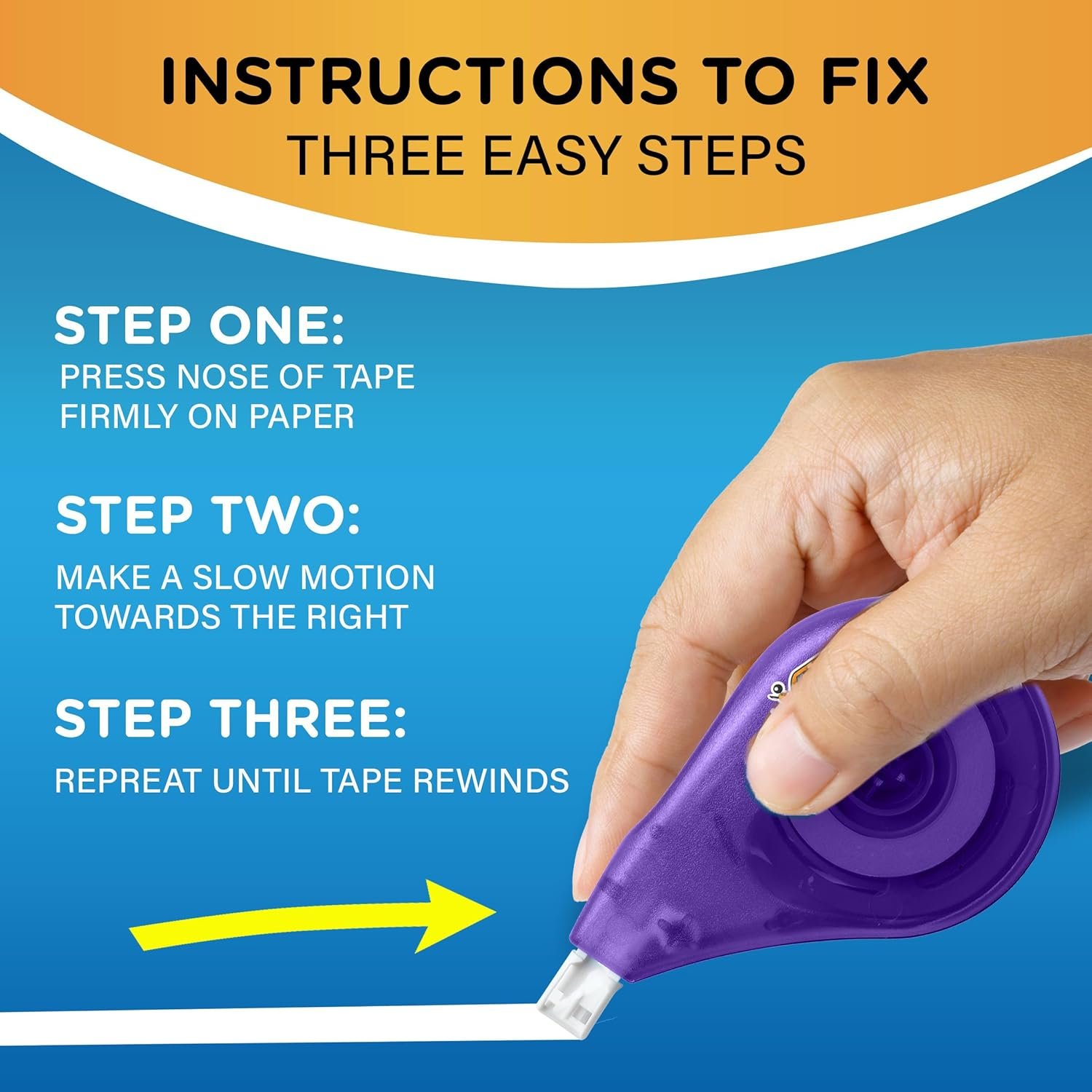 INSTRUCTIONS TO FIX
THREE EASY STEPS

STEP ONE:
PRESS NOSE OF TAPE FIRMLY ON PAPER

STEP TWO:
MAKE A SLOW MOTION TOWARDS THE RIGHT

STEP THREE:
REPREAT UNTIL TAPE REWINDS