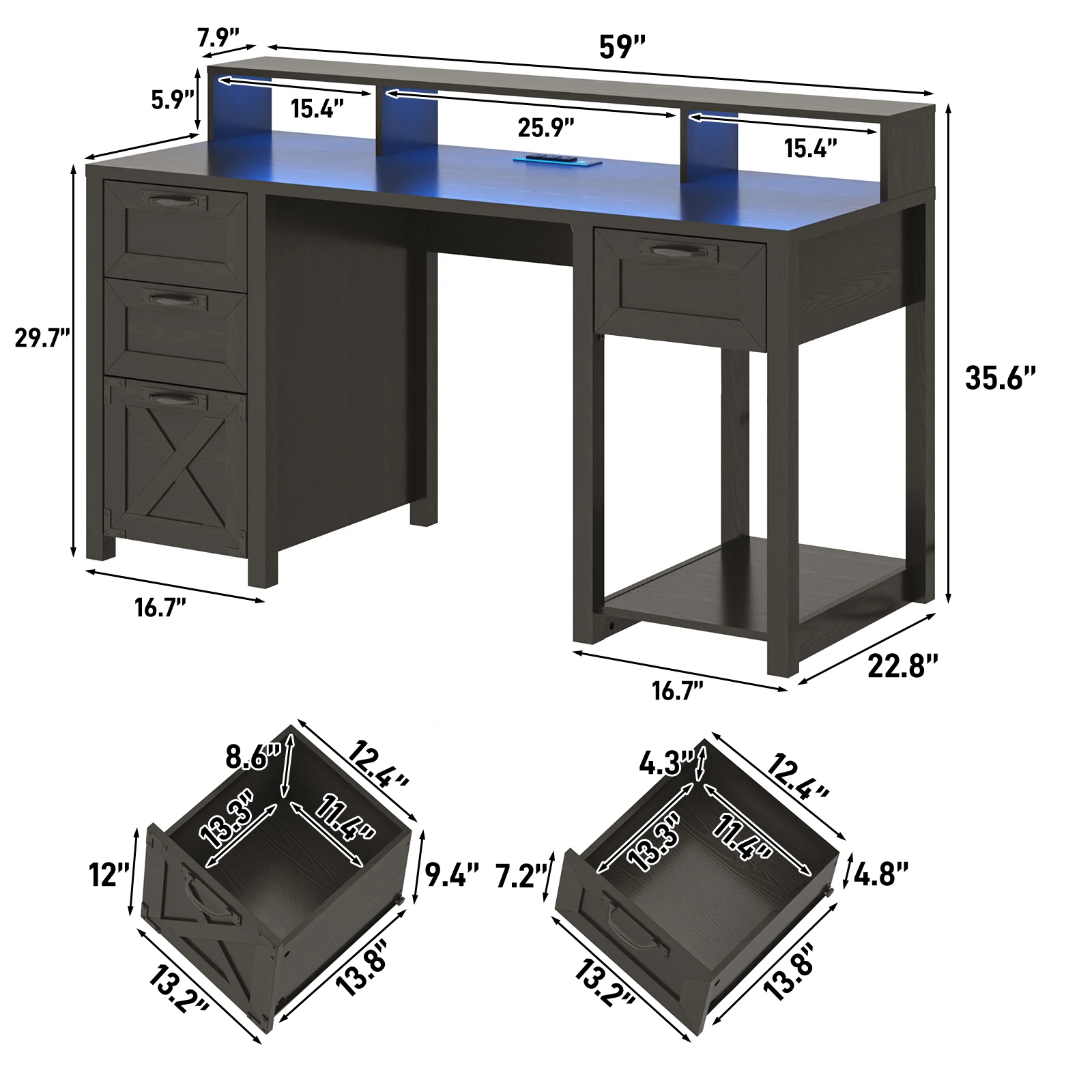 7.9"
59"
5.9"
15.4"
25.9"
15.4"
29.7"
35.6"
16.7"
16.7"
22.8"
8.6"
12.4"
13.3"
11.4"
12"
9.4"
13.2"
13.8"
4.3"
12.4"
13.3"
11.4"
7.2"
4.8"
13.2"
13.8"